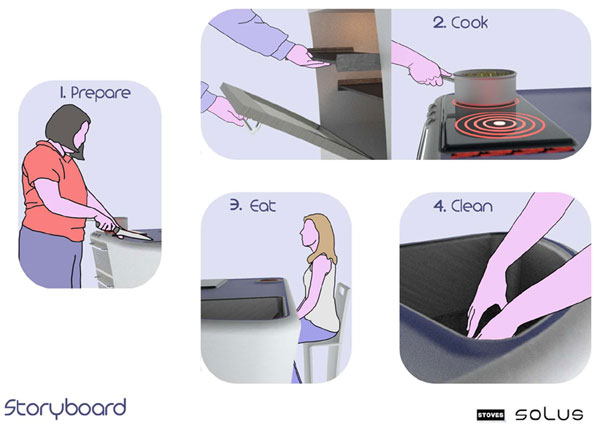 1. Prepare

2. Cook

3. Eat

4. Clean

Storyboard

STOVES SOLUS