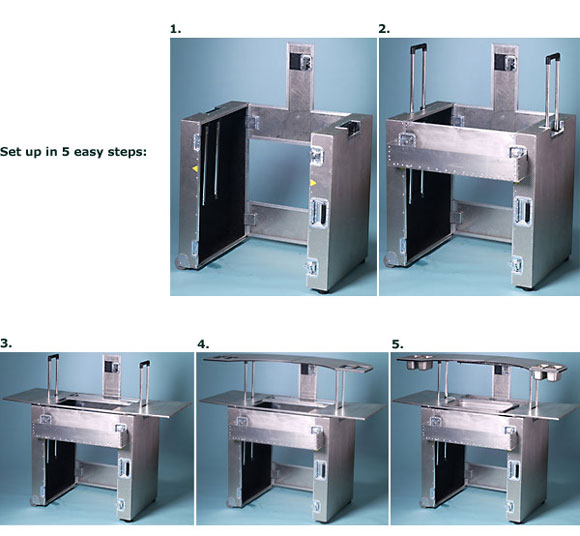 Set up in 5 easy steps:

1.

2.

3.

4.

5.